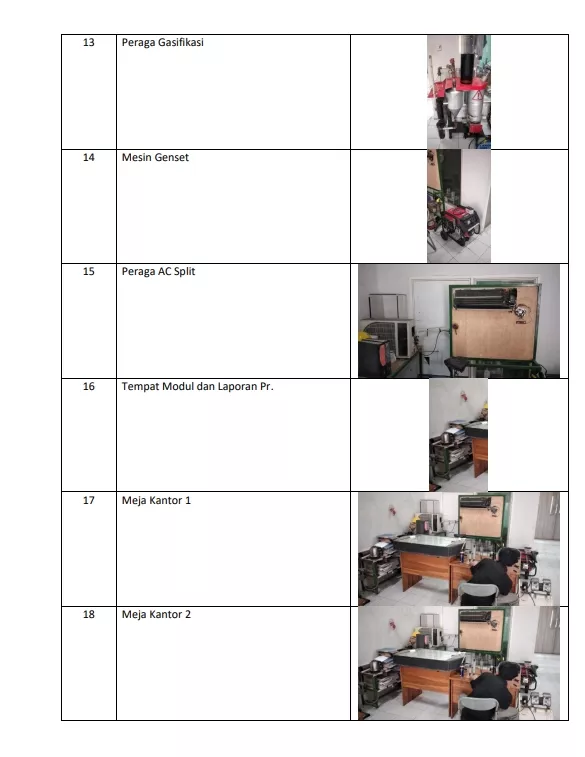 | 13 | Peraga Gasifikasi | |
|---|---|---|
| 14 | Mesin Genset | |
| 15 | Peraga AC Split | |
| 16 | Tempat Modul dan Laporan Pr. | |
| 17 | Meja Kantor 1 | |
| 18 | Meja Kantor 2 | |